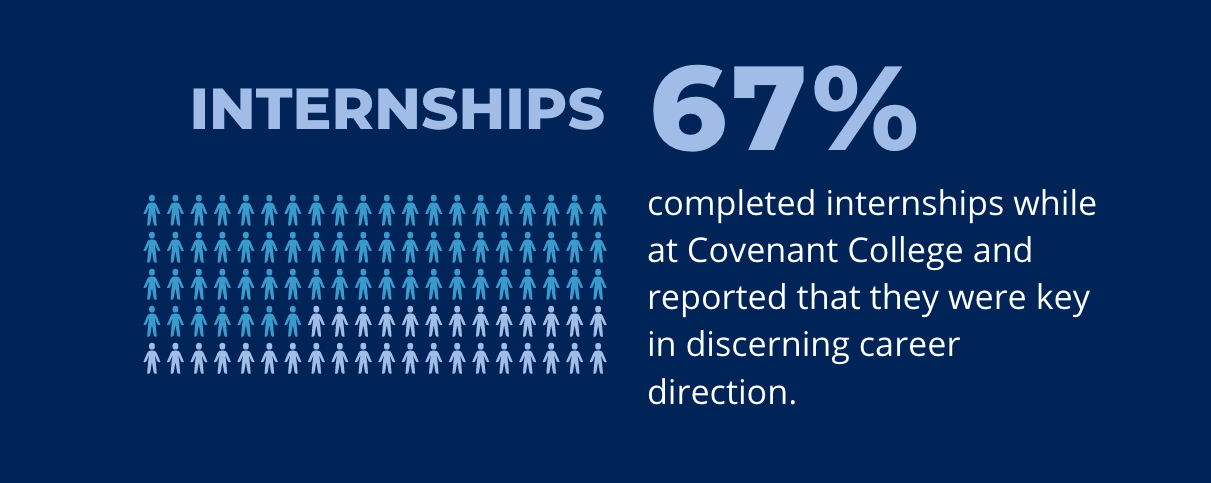 INTERNSHIPS

67%

completed internships while at Covenant College and reported that they were key in discerning career direction.