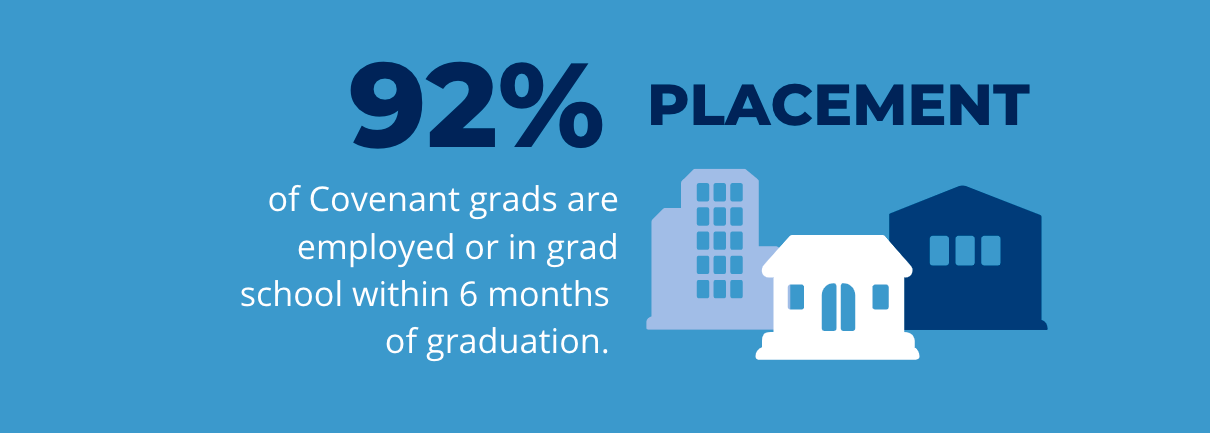 92%

PLACEMENT

of Covenant grads are employed or in grad school within 6 months of graduation.